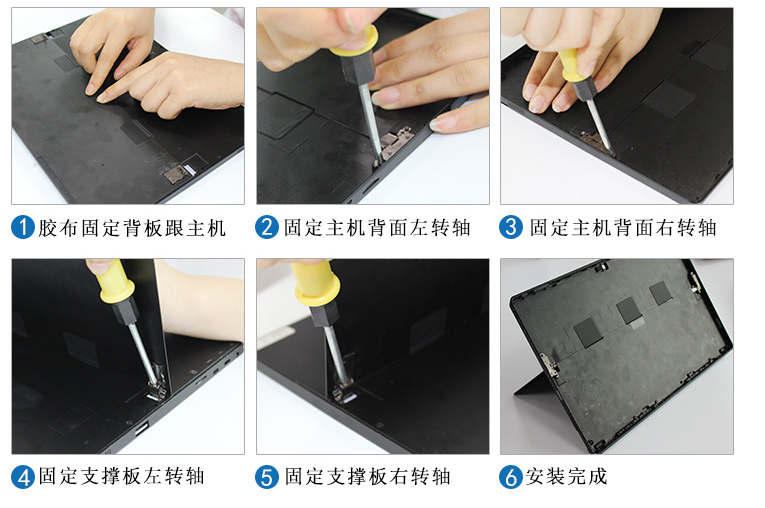 1 胶布固定背板跟主机

2 固定主机背面左转轴

3 固定主机背面右转轴

4 固定支撑板左转轴

5 固定支撑板右转轴

6 安装完成